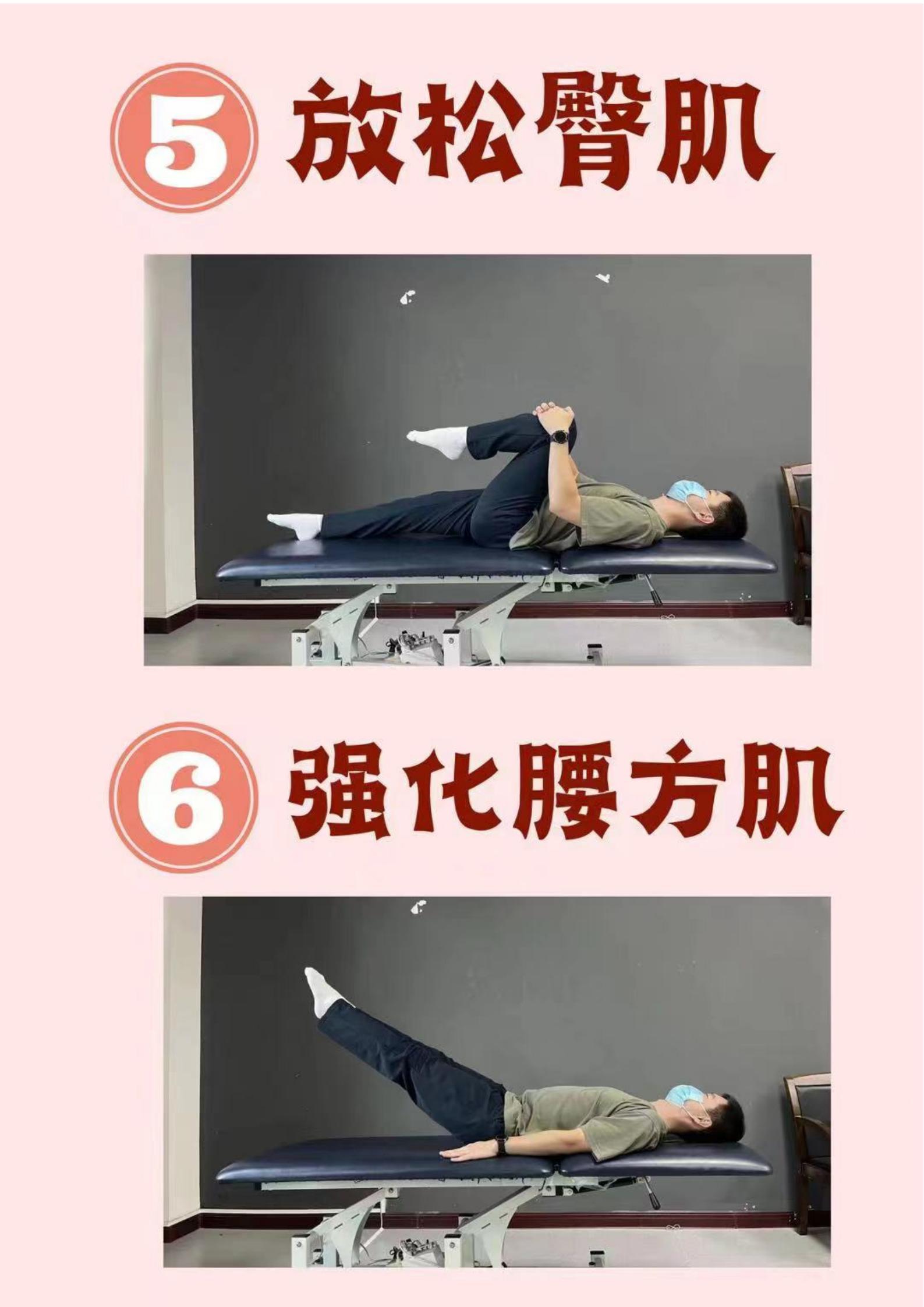 5 放松臀肌

6 强化腰方肌