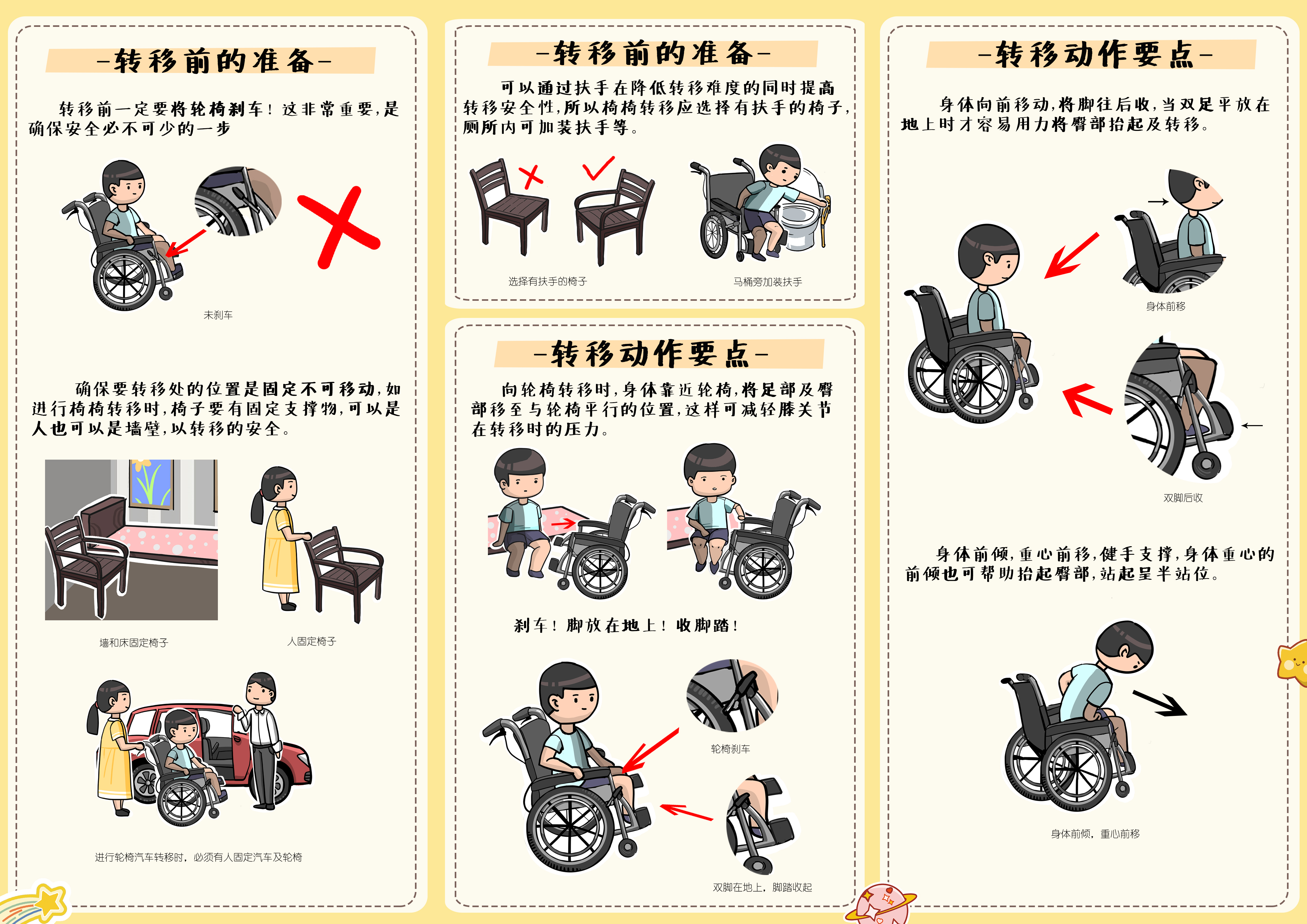 –转移前的准备–

转移前一定要将轮椅刹车！这非常重要，是确保安全必不可少的一步

未刹车

确保要转移处的位置是固定不可移动，如进行椅椅转移时，椅子要有固定支撑物，可以是人也可以是墙壁，以转移的安全。

墙和床固定椅子

人固定椅子

进行轮椅汽车转移时，必须有人固定汽车及轮椅

–转移前的准备–

可以通过扶手在降低转移难度的同时提高转移安全性，所以椅椅转移应选择有扶手的椅子，厕所内可加装扶手等。

选择有扶手的椅子

马桶旁加装扶手

–转移动作要点–

向轮椅转移时，身体靠近轮椅，将足部及臀部移至与轮椅平行的位置，这样可减轻膝关节在转移时的压力。

刹车！脚放在地上！收脚踏！

轮椅刹车

双脚在地上，脚踏收起

–转移动作要点–

身体向前移动，将脚往后收，当双足平放在地上时才容易用力将臀部抬起及转移。

身体前移

双脚后收

身体前倾，重心前移，健手支撑，身体重心的前倾也可帮助抬起臀部，站起呈半站位。

身体前倾，重心前移